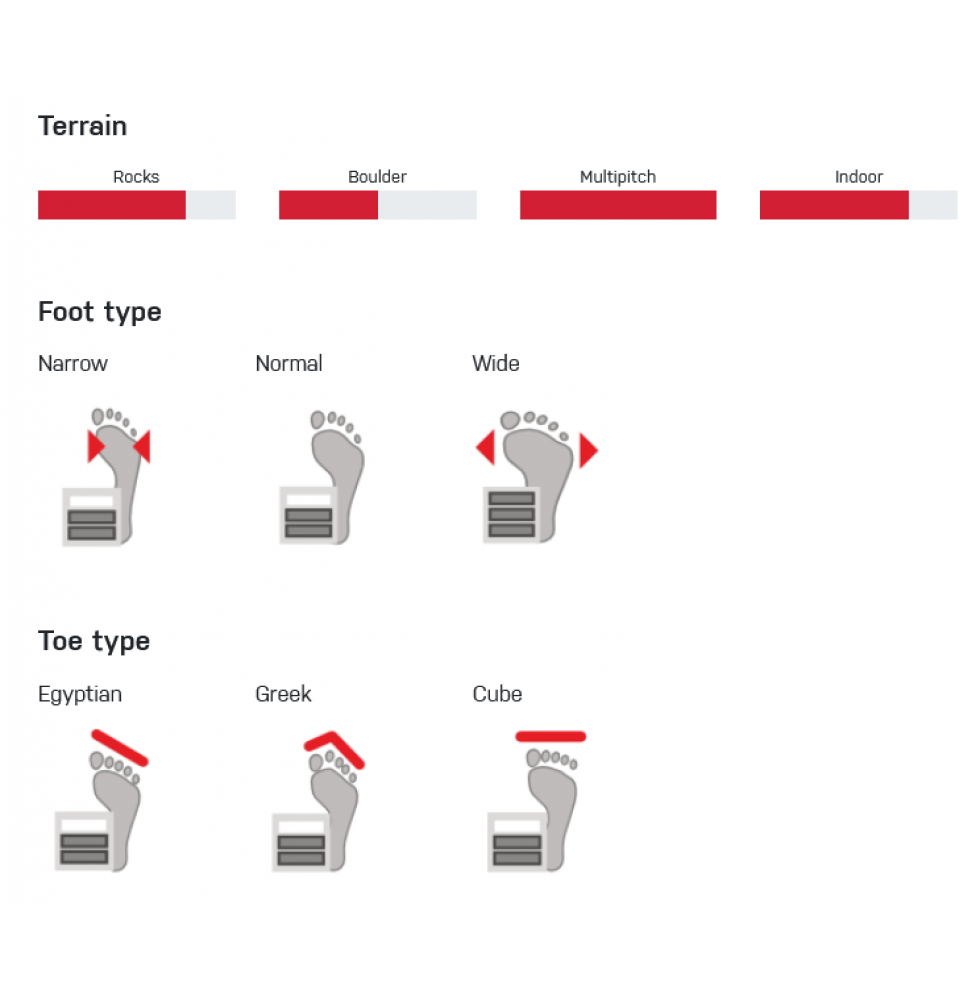 Terrain

Rocks

Boulder

Multipitch

Indoor

Foot type

Narrow

Normal

Wide

Toe type

Egyptian

Greek

Cube